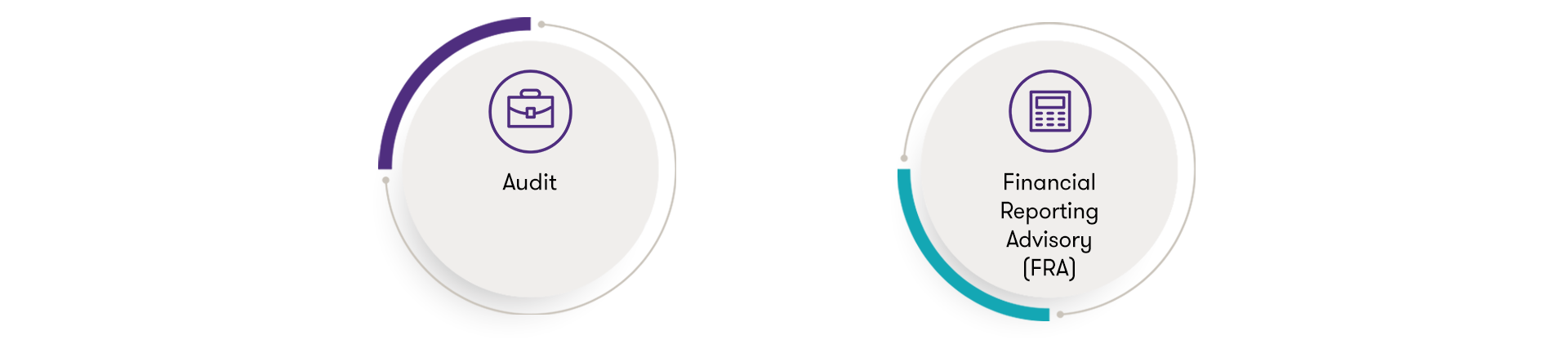 Audit

Financial Reporting Advisory (FRA)